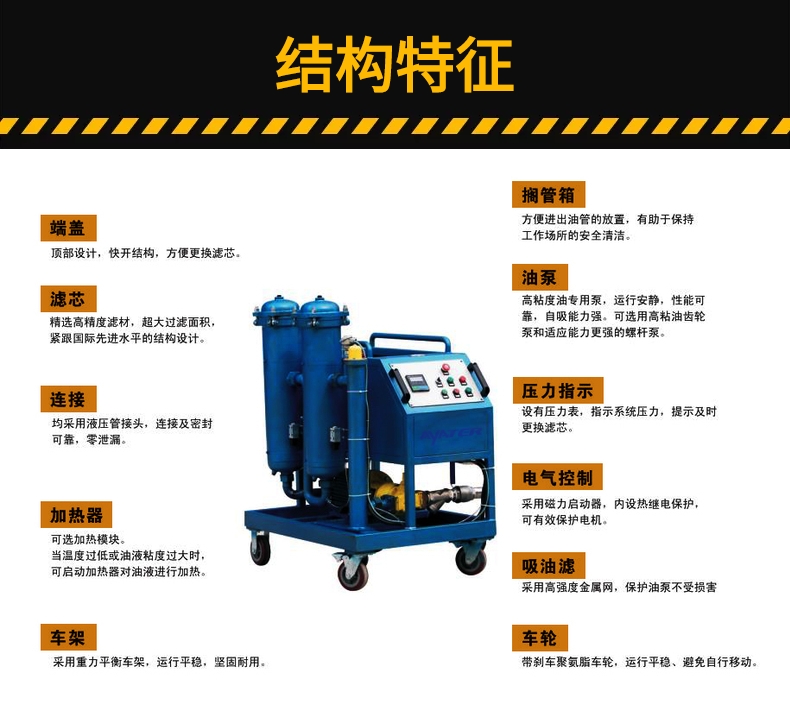 结构特征

端盖
顶部设计，快开结构，方便更换滤芯。

滤芯
精选高精度滤材，超大过滤面积，紧跟国际先进水平的结构设计。

连接
均采用液压管接头，连接及密封可靠，零泄漏。

加热器
可选加热模块。
当温度过低或油液粘度过大时，可启动加热器对油液进行加热。

车架
采用重力平衡车架，运行平稳，坚固耐用。

搁管箱
方便进出油管的放置，有助于保持工作场所的安全清洁。

油泵
高粘度油专用泵，运行安静，性能可靠，自吸能力强。可选用高粘油齿轮泵和适应能力更强的螺杆泵。

压力指示
设有压力表，指示系统压力，提示及时更换滤芯。

电气控制
采用磁力启动器，内设热继电保护，可有效保护电机。

吸油滤
采用高强度金属网，保护油泵不受损害

车轮
带刹车聚氨脂车轮，运行平稳、避免自行移动。