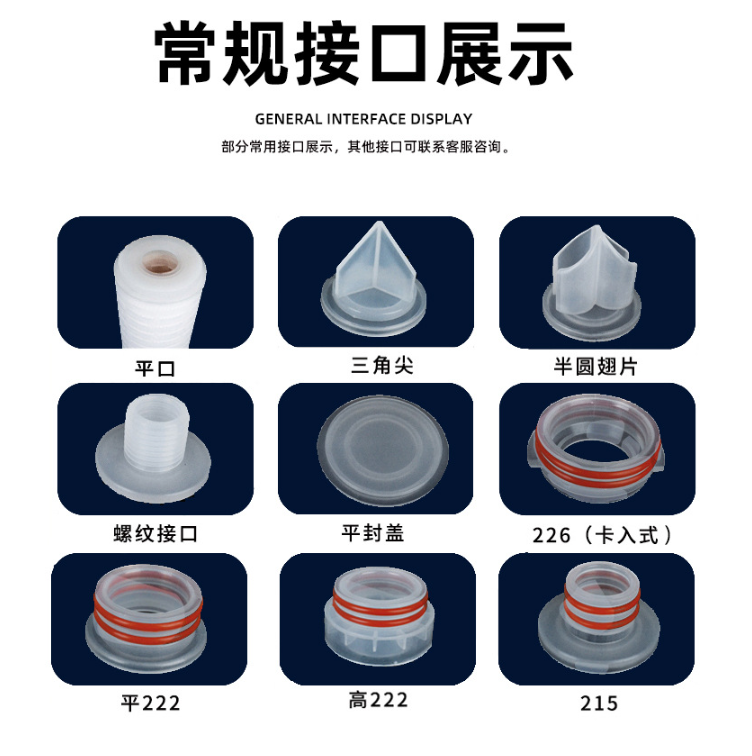 常规接口展示

GENERAL INTERFACE DISPLAY

部分常用接口展示，其他接口可联系客服咨询。

平口

三角尖

半圆翅片

螺纹接口

平封盖

226（卡入式）

平222

高222

215